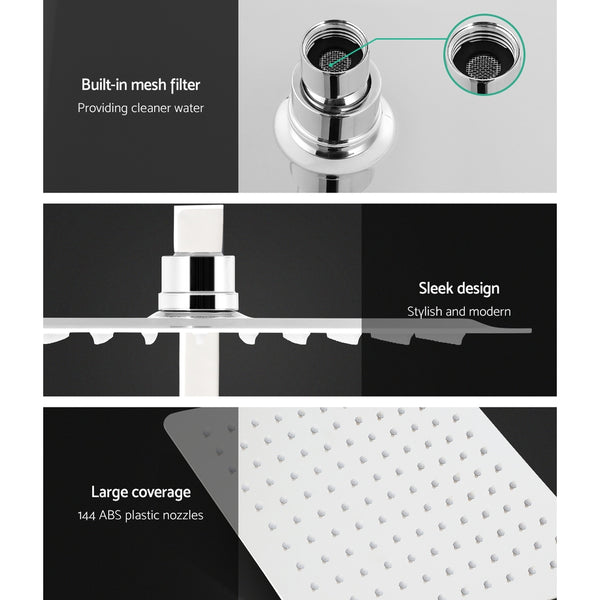 Built-in mesh filter
Providing cleaner water

Sleek design
Stylish and modern

Large coverage
144 ABS plastic nozzles