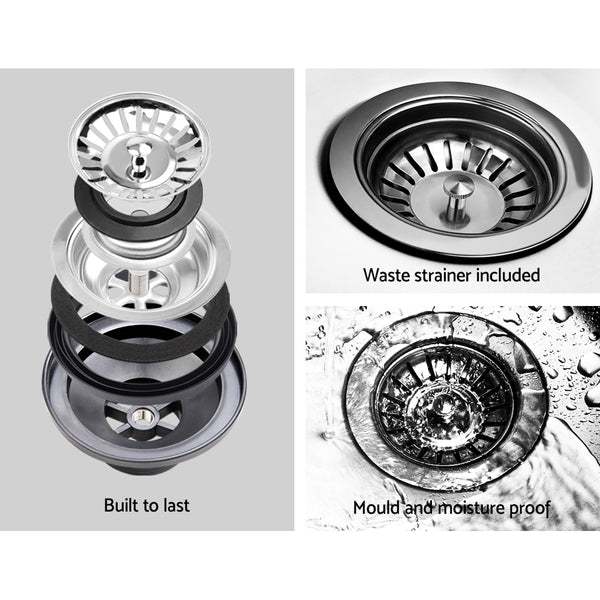 Built to last

Waste strainer included

Mould and moisture proof