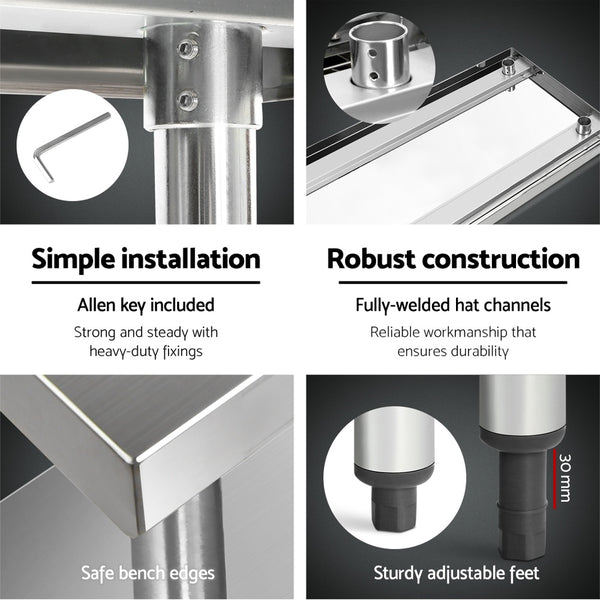 Simple installation

Allen key included

Strong and steady with heavy-duty fixings

Robust construction

Fully-welded hat channels

Reliable workmanship that ensures durability

Safe bench edges

30 mm

Sturdy adjustable feet