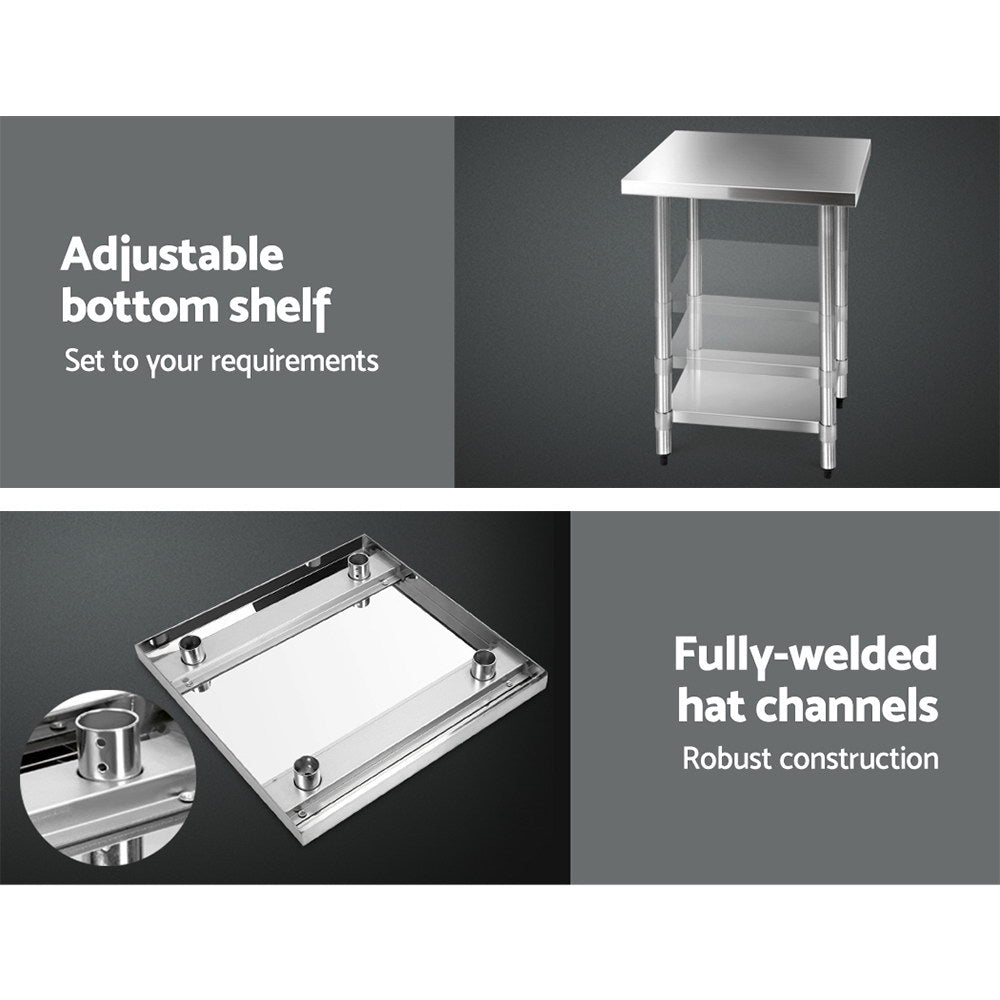 Adjustable bottom shelf
Set to your requirements

Fully-welded hat channels
Robust construction