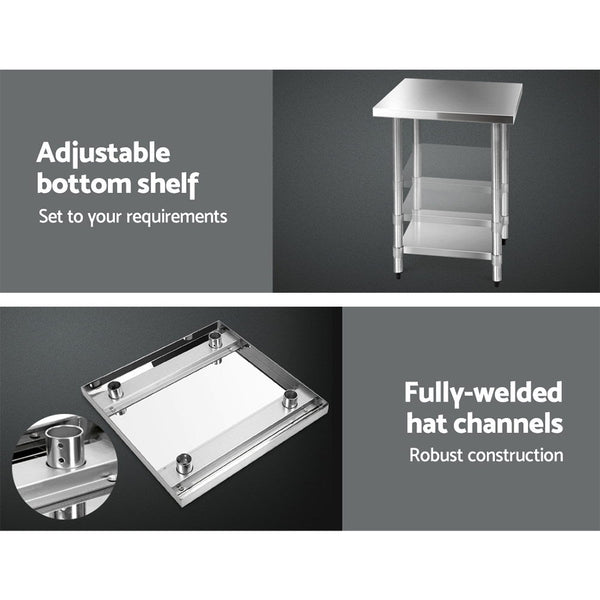 Adjustable bottom shelf

Set to your requirements

Fully-welded hat channels

Robust construction