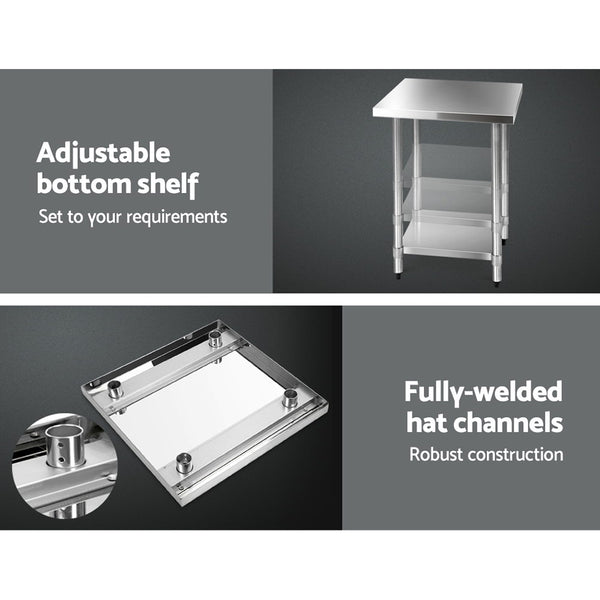 Adjustable bottom shelf

Set to your requirements

Fully-welded hat channels

Robust construction