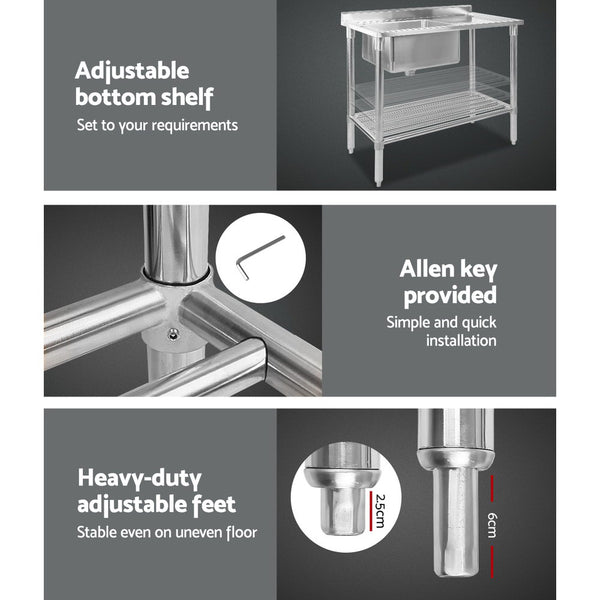 Adjustable bottom shelf
Set to your requirements

Allen key provided
Simple and quick installation

Heavy-duty adjustable feet
Stable even on uneven floor

2.5cm

6cm