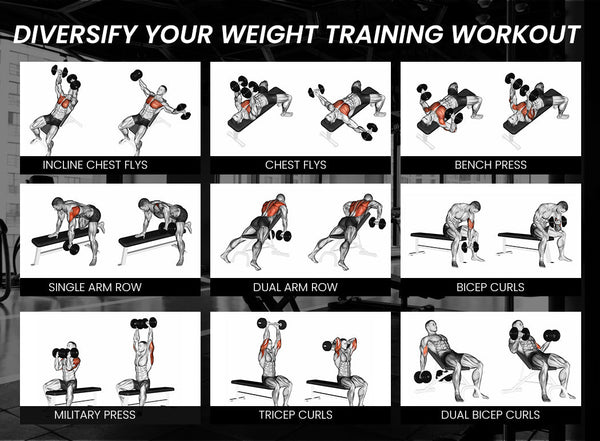 DIVERSIFY YOUR WEIGHT TRAINING WORKOUT

INCLINE CHEST FLYS

CHEST FLYS

BENCH PRESS

SINGLE ARM ROW

DUAL ARM ROW

BICEP CURLS

MILITARY PRESS

TRICEP CURLS

DUAL BICEP CURLS