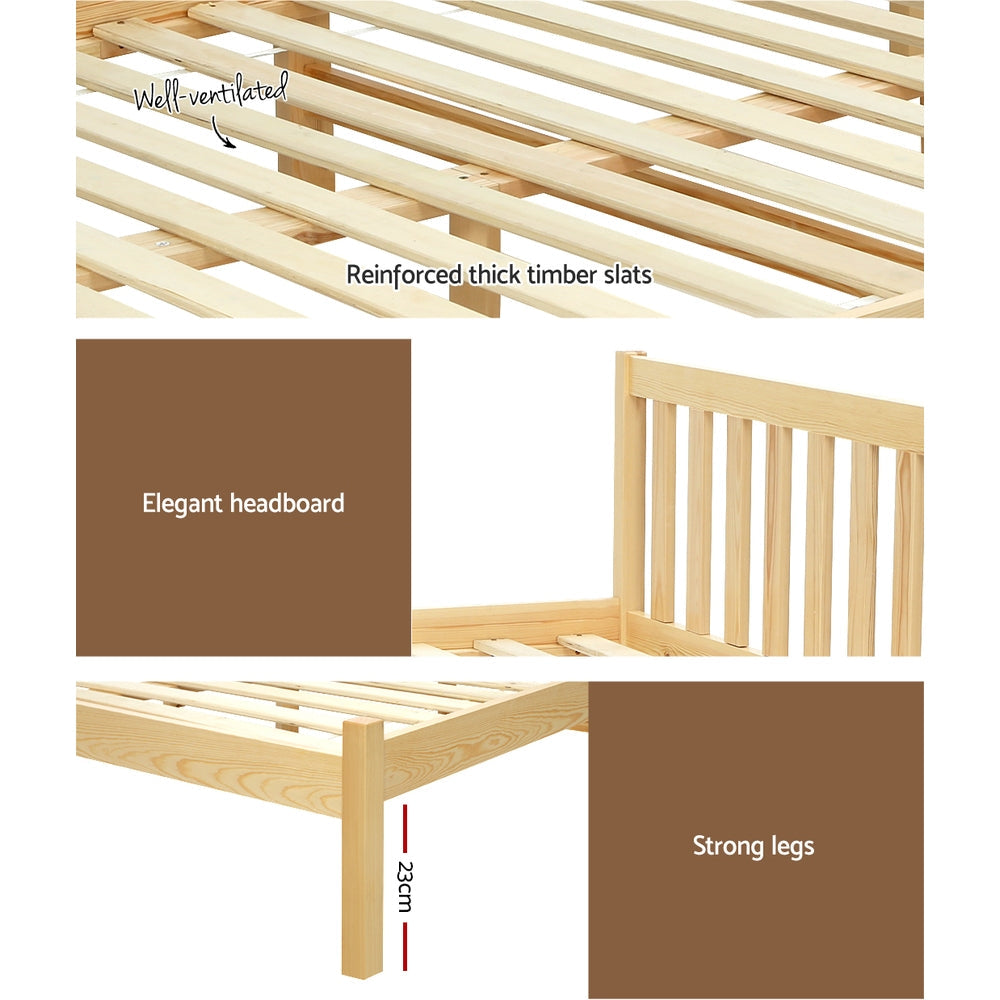 Well-ventilated

Reinforced thick timber slats

Elegant headboard

23cm

Strong legs